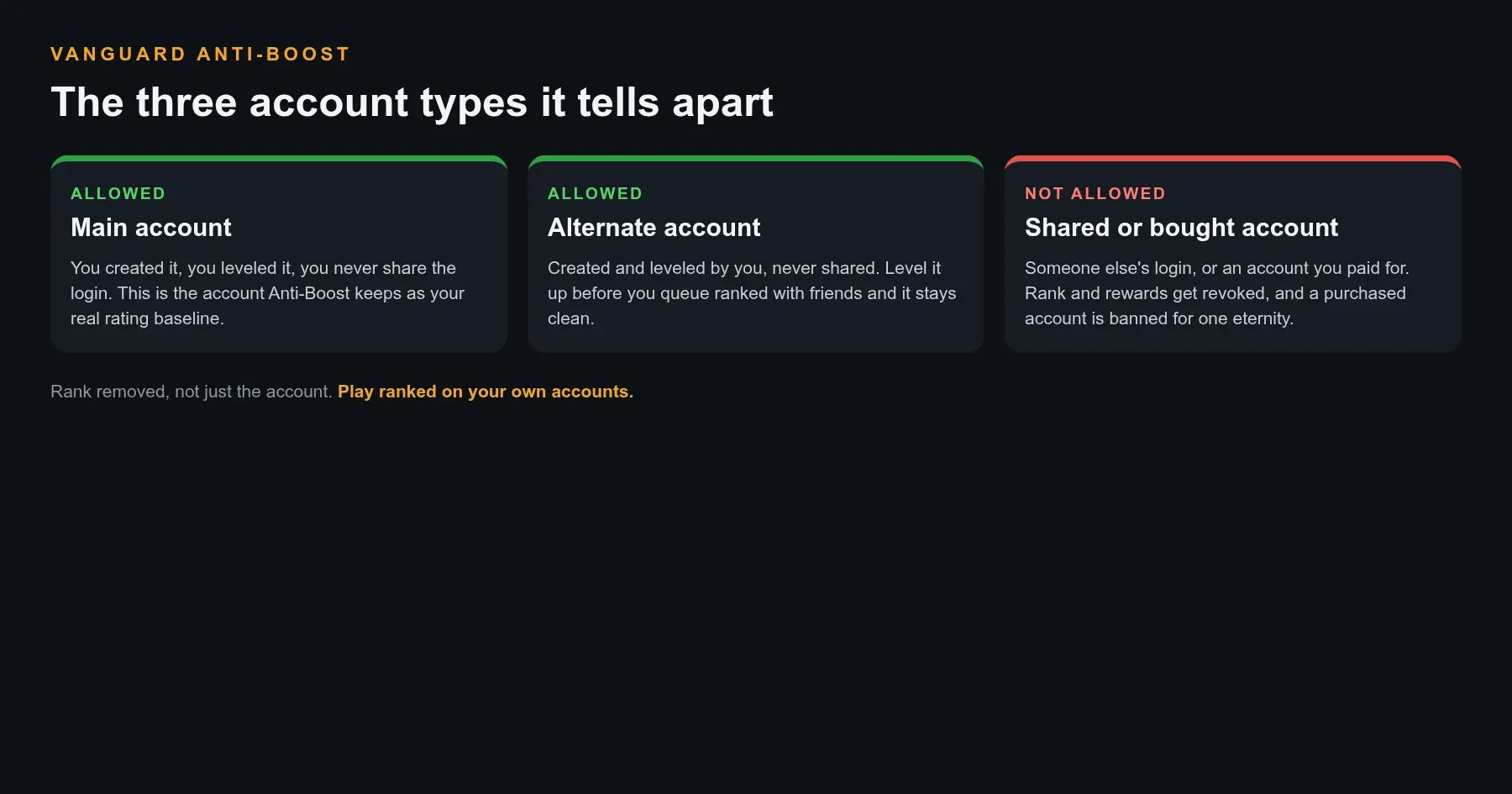 VANGUARD ANTI-BOOST

The three account types it tells apart

ALLOWED

Main account

You created it, you leveled it, you never share the login. This is the account Anti-Boost keeps as your real rating baseline.

ALLOWED

Alternate account

Created and leveled by you, never shared. Level it up before you queue ranked with friends and it stays clean.

NOT ALLOWED

Shared or bought account

Someone else's login, or an account you paid for. Rank and rewards get revoked, and a purchased account is banned for one eternity.

Rank removed, not just the account. Play ranked on your own accounts.